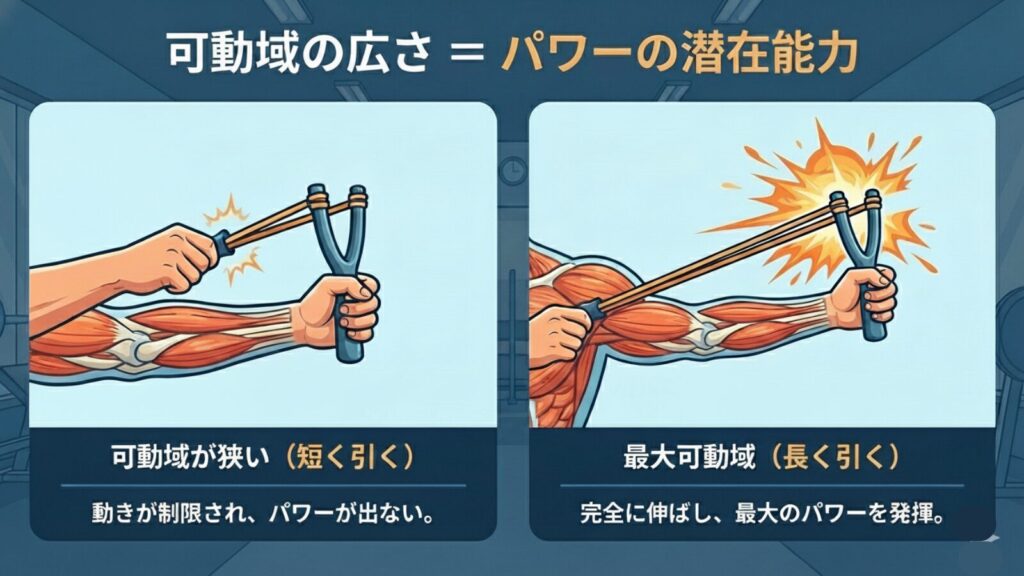 可動域の広さ = パワーの潜在能力

可動域が狭い（短く引く）

動きが制限され、パワーが出ない。

最大可動域（長く引く）

完全に伸ばし、最大のパワーを発揮。